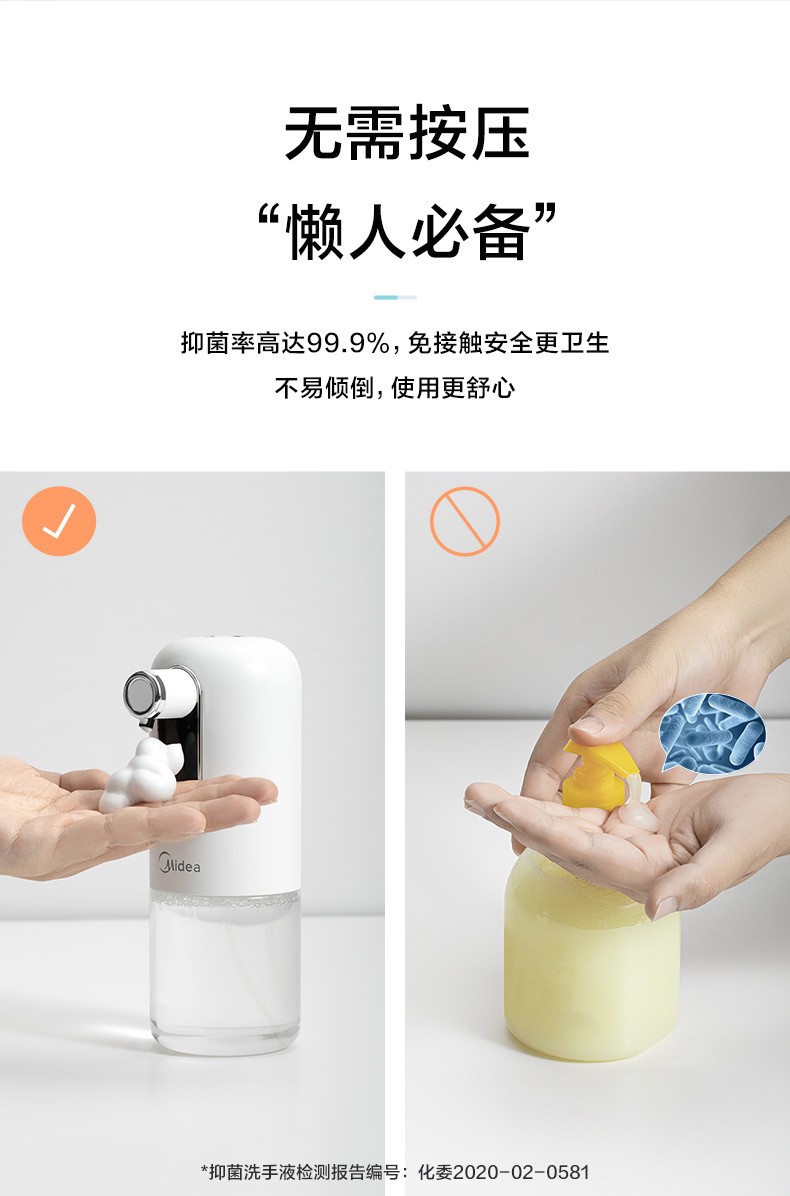 无需按压
“懒人必备”

抑菌率高达99.9%，免接触安全更卫生
不易倾倒，使用更舒心

Midea

*抑菌洗手液检测报告编号：化委2020-02-0581