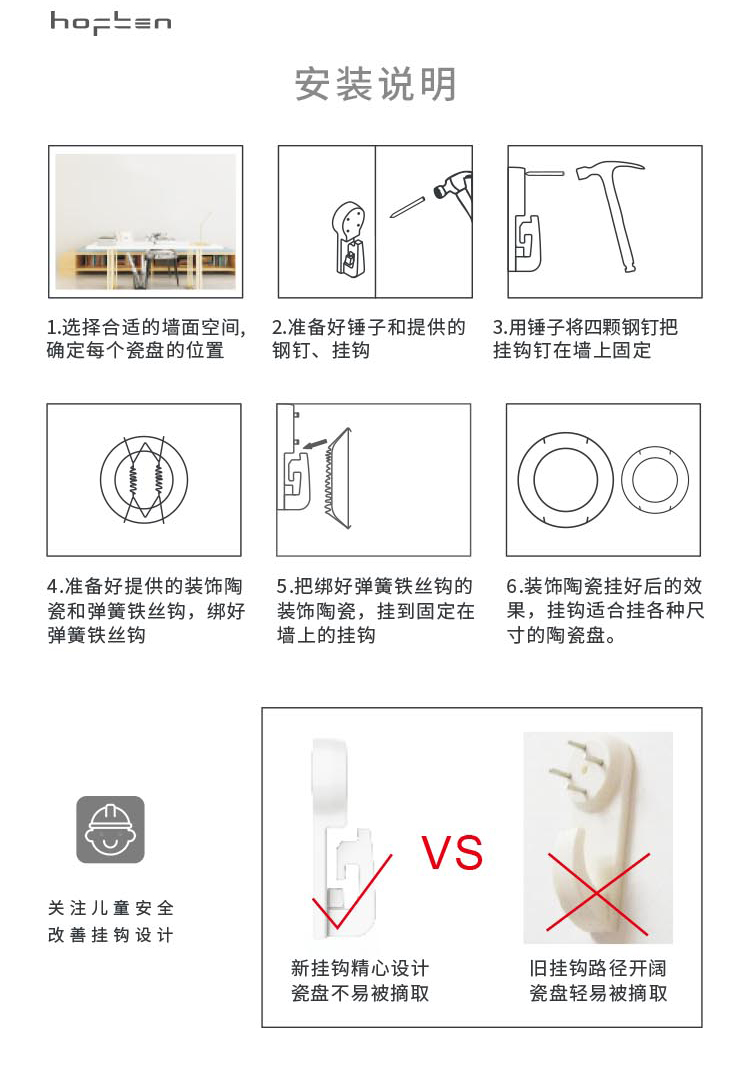 hoften

安装说明

1.选择合适的墙面空间，确定每个瓷盘的位置

2.准备好锤子和提供的钢钉、挂钩

3.用锤子将四颗钢钉把挂钩钉在墙上固定

4.准备好提供的装饰陶瓷和弹簧铁丝钩，绑好弹簧铁丝钩

5.把绑好弹簧铁丝钩的装饰陶瓷，挂到固定在墙上的挂钩

6.装饰陶瓷挂好后的效果，挂钩适合挂各种尺寸的陶瓷盘。

关注儿童安全
改善挂钩设计

VS

新挂钩精心设计
瓷盘不易被摘取

旧挂钩路径开阔
瓷盘轻易被摘取