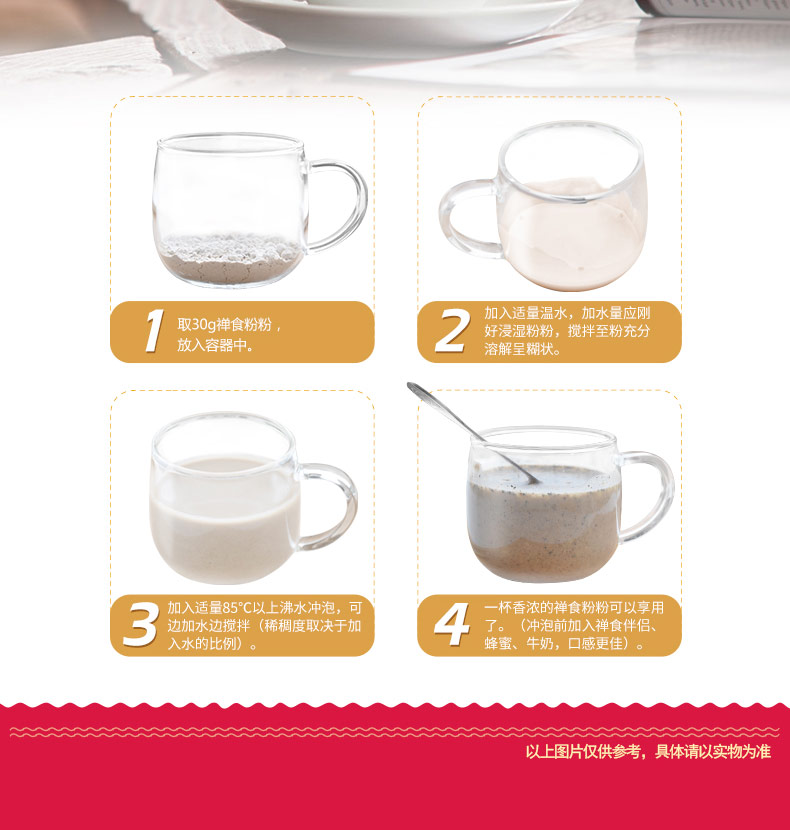 1 取30g禅食粉粉，放入容器中。

2 加入适量温水，加水量应刚好浸湿粉粉，搅拌至粉充分溶解呈糊状。

3 加入适量85°C以上沸水冲泡，可边加水边搅拌（稀稠度取决于加入水的比例）。

4 一杯香浓的禅食粉粉可以享用了。（冲泡前加入禅食伴侣、蜂蜜、牛奶，口感更佳）。

以上图片仅供参考，具体请以实物为准