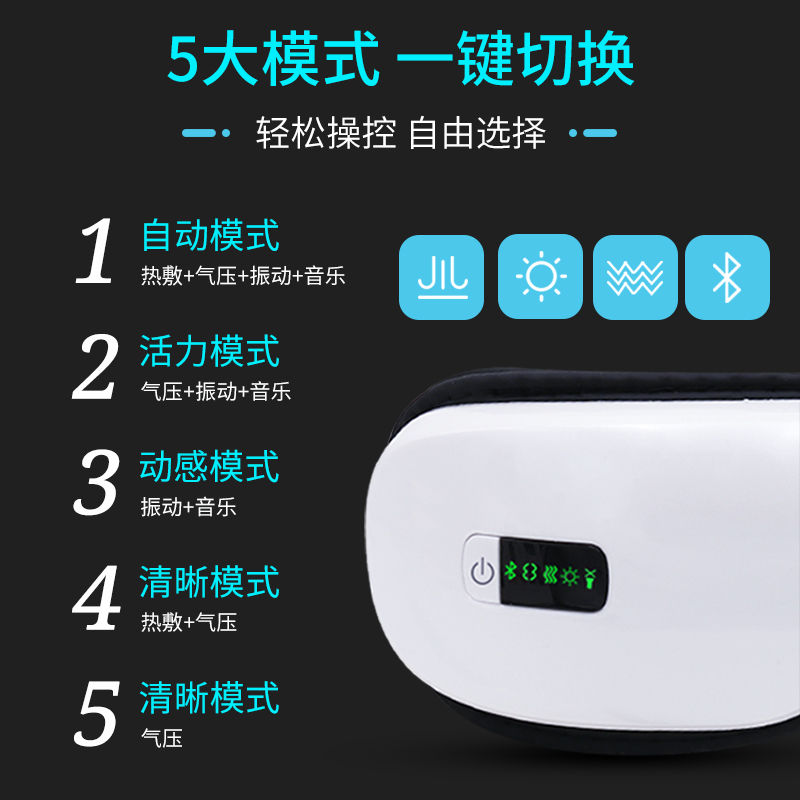 5大模式 一键切换

轻松操控 自由选择

1 自动模式
热敷+气压+振动+音乐

2 活力模式
气压+振动+音乐

3 动感模式
振动+音乐

4 清晰模式
热敷+气压

5 清晰模式
气压