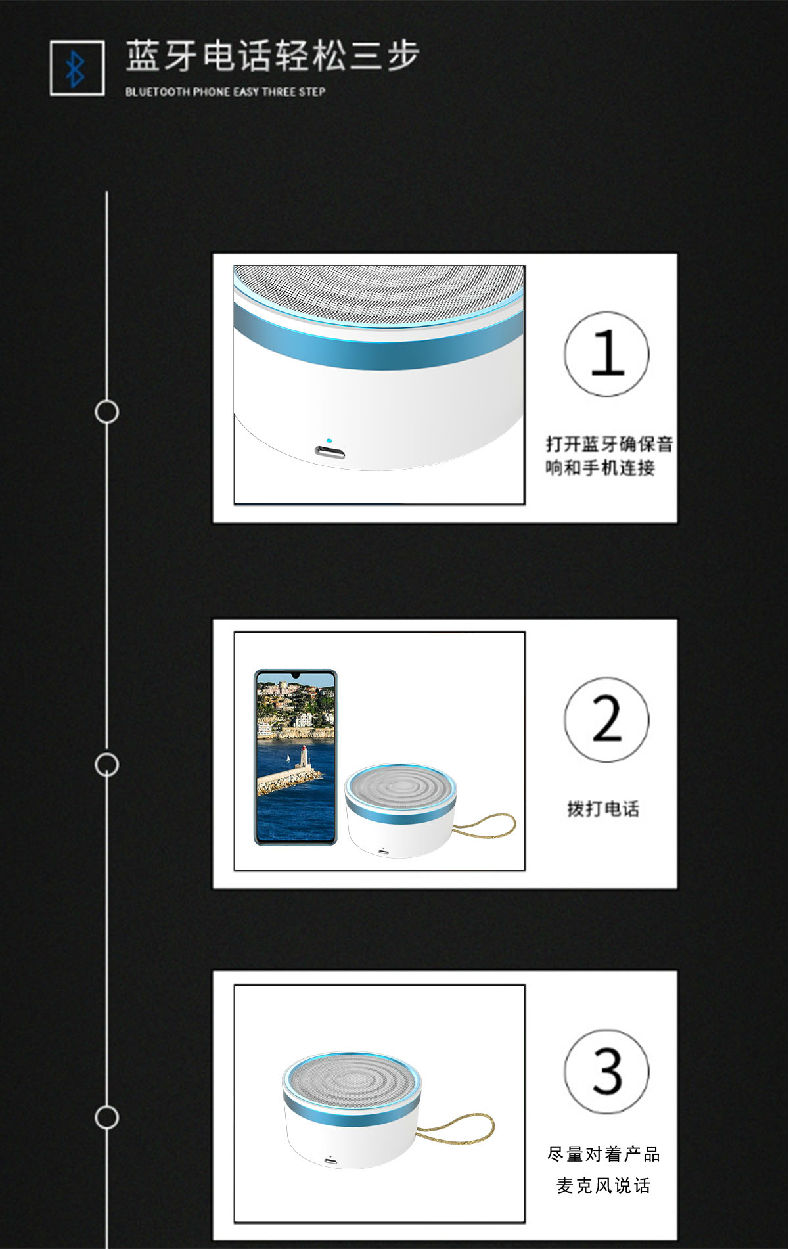 蓝牙电话轻松三步
BLUETOOTH PHONE EASY THREE STEP

1
打开蓝牙确保音响和手机连接

2
拨打电话

3
尽量对着产品麦克风说话