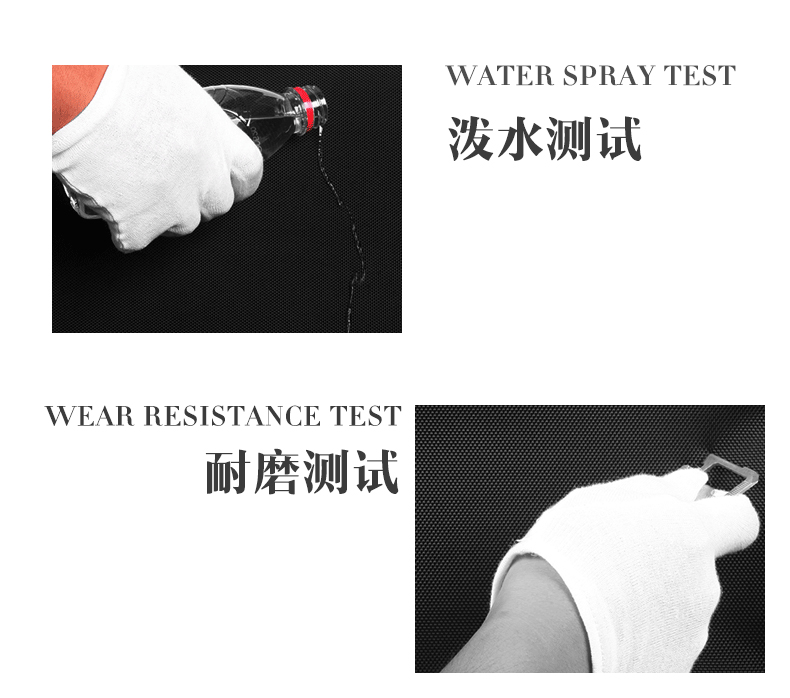 WATER SPRAY TEST
泼水测试

WEAR RESISTANCE TEST
耐磨测试