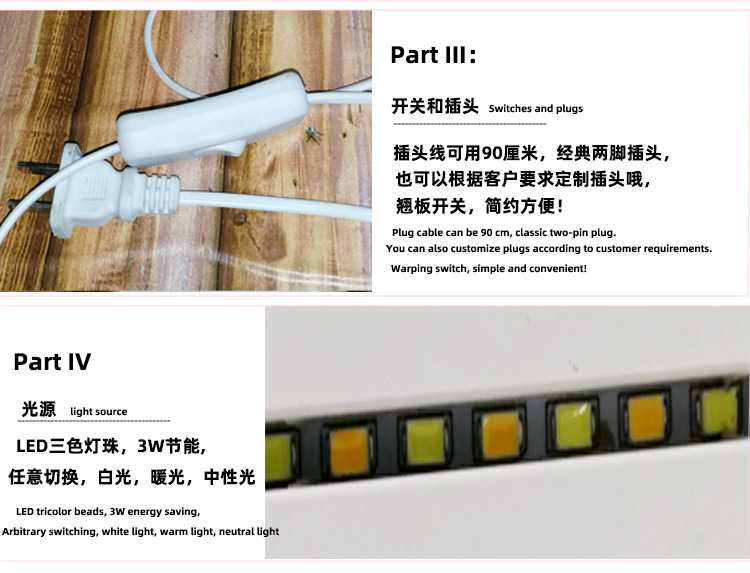 Part III:

开关和插头 Switches and plugs

插头线可用90厘米，经典两脚插头，
也可以根据客户要求定制插头哦，
翘板开关，简约方便！

Plug cable can be 90 cm, classic two-pin plug.
You can also customize plugs according to customer requirements.
Warping switch, simple and convenient!

Part IV

光源 light source

LED三色灯珠，3W节能，
任意切换，白光，暖光，中性光

LED tricolor beads, 3W energy saving,
Arbitrary switching, white light, warm light, neutral light