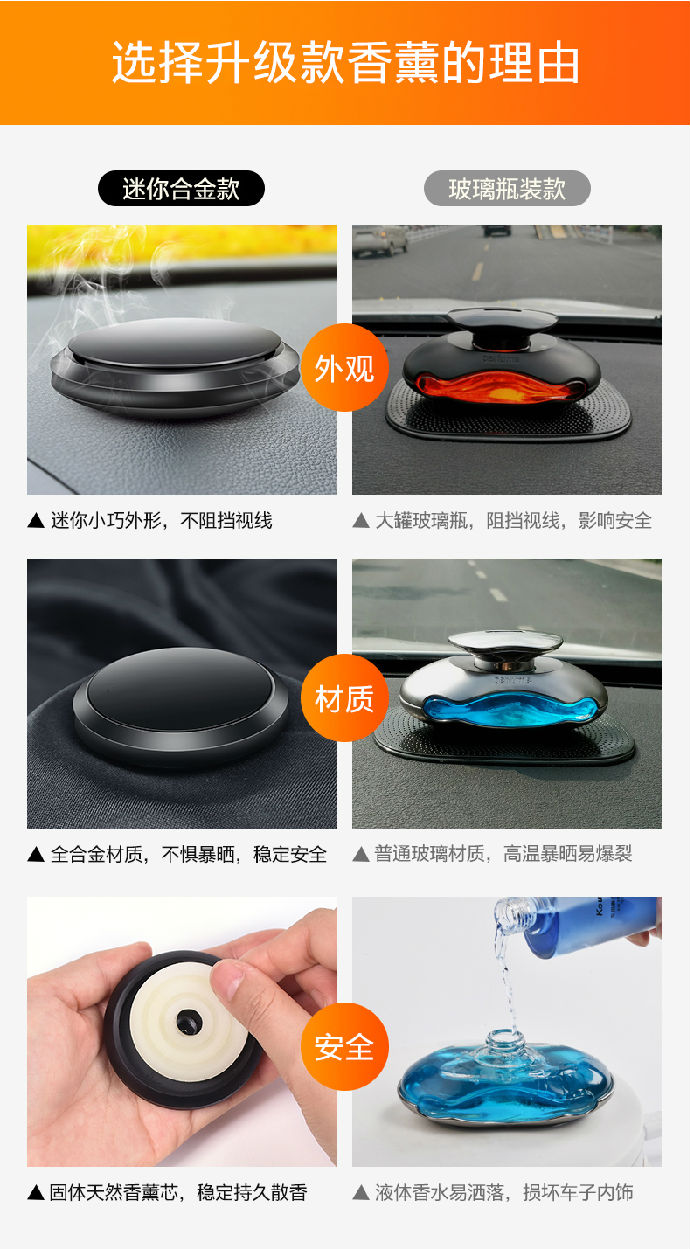 选择升级款香薰的理由

迷你合金款

玻璃瓶装款

外观

▲ 迷你小巧外形，不阻挡视线

▲ 大罐玻璃瓶，阻挡视线，影响安全

材质

▲ 全合金材质，不惧暴晒，稳定安全

▲ 普通玻璃材质，高温暴晒易爆裂

安全

▲ 固体天然香薰芯，稳定持久散香

▲ 液体香水易洒落，损坏车子内饰