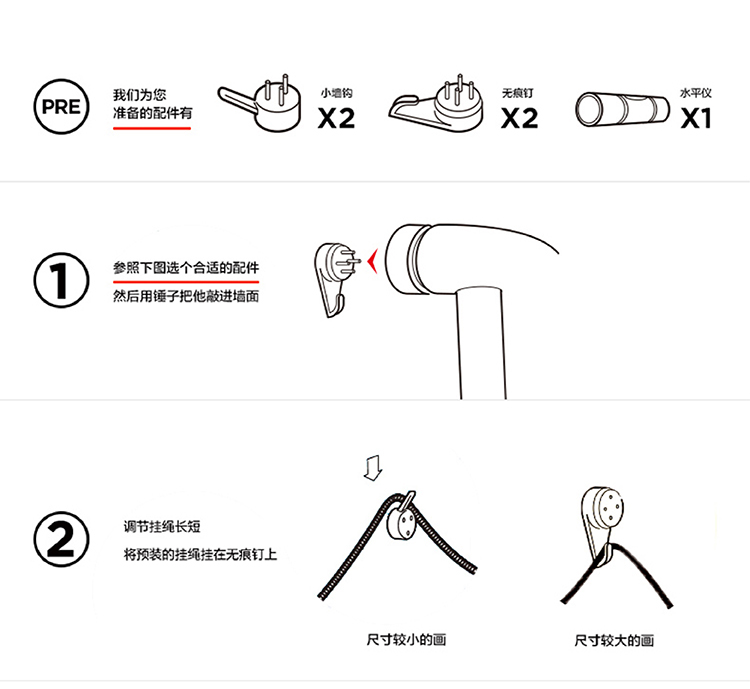 PRE

我们为您
准备的配件有

小墙钩
X2

无痕钉
X2

水平仪
X1

①

参照下图选个合适的配件
然后用锤子把他敲进墙面

②

调节挂绳长短
将预装的挂绳挂在无痕钉上

尺寸较小的画

尺寸较大的画