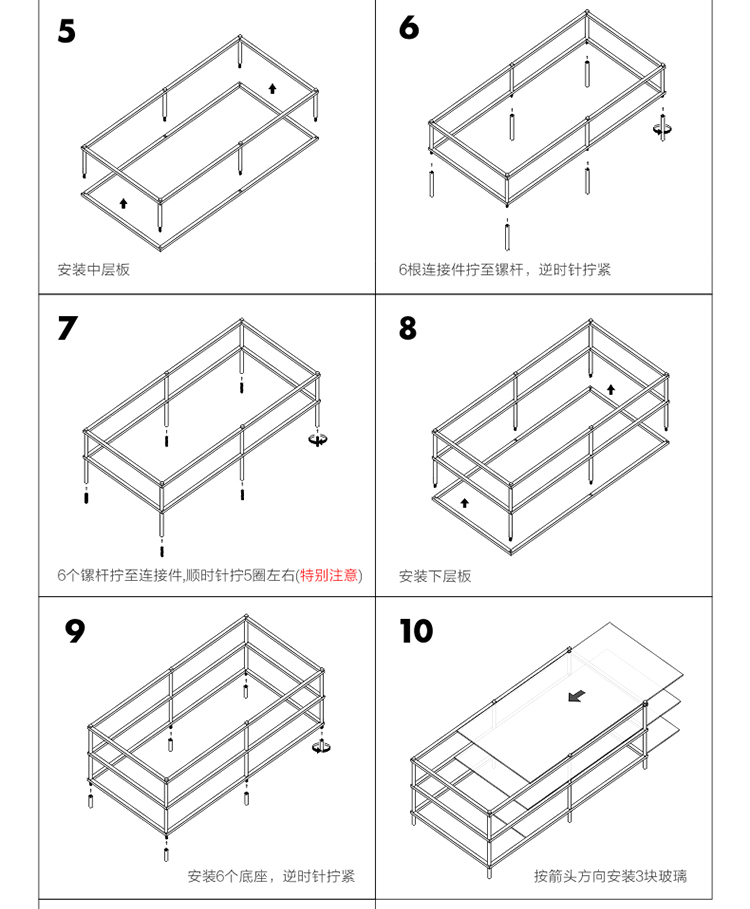 5

安装中层板

6

6根连接件拧至镙杆，逆时针拧紧

7

6个镙杆拧至连接件,顺时针拧5圈左右(特别注意)

8

安装下层板

9

安装6个底座，逆时针拧紧

10

按箭头方向安装3块玻璃