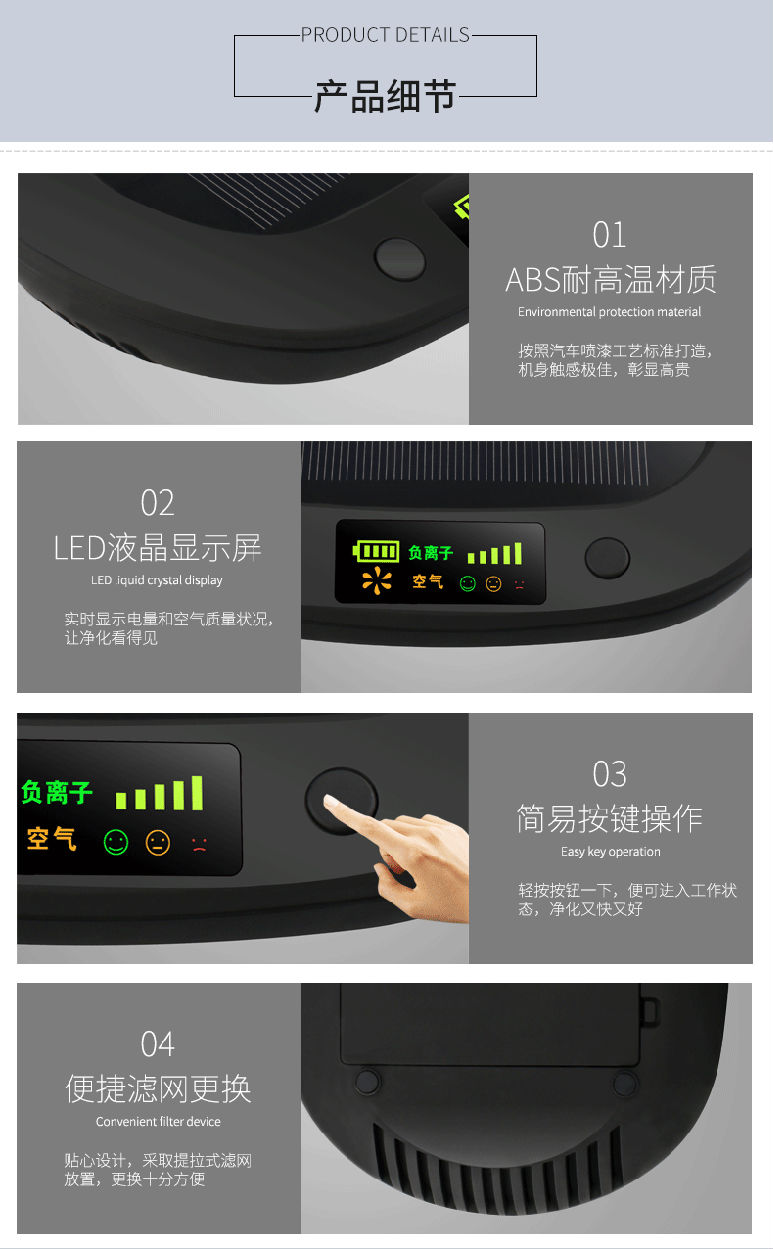 PRODUCT DETAILS
产品细节

01
ABS耐高温材质
Environmental protection material
按照汽车喷漆工艺标准打造，机身触感极佳，彰显高贵

02
LED液晶显示屏
LED liquid crystal display
实时显示电量和空气质量状况，让净化看得见

负离子
空气

负离子
空气

03
简易按键操作
Easy key operation
轻按按钮一下，便可进入工作状态，净化又快又好

04
便捷滤网更换
Convenient filter device
贴心设计，采取提拉式滤网放置，更换十分方便