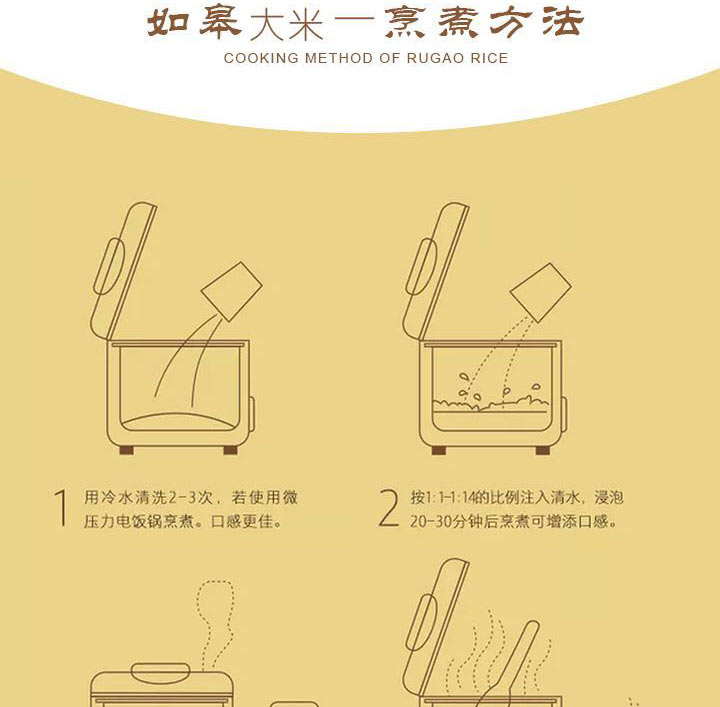 如皋大米一烹煮方法
COOKING METHOD OF RUGAO RICE

1 用冷水清洗2-3次，若使用微压力电饭锅烹煮。口感更佳。

2 按1:1-1:14的比例注入清水，浸泡20-30分钟后烹煮可增添口感。