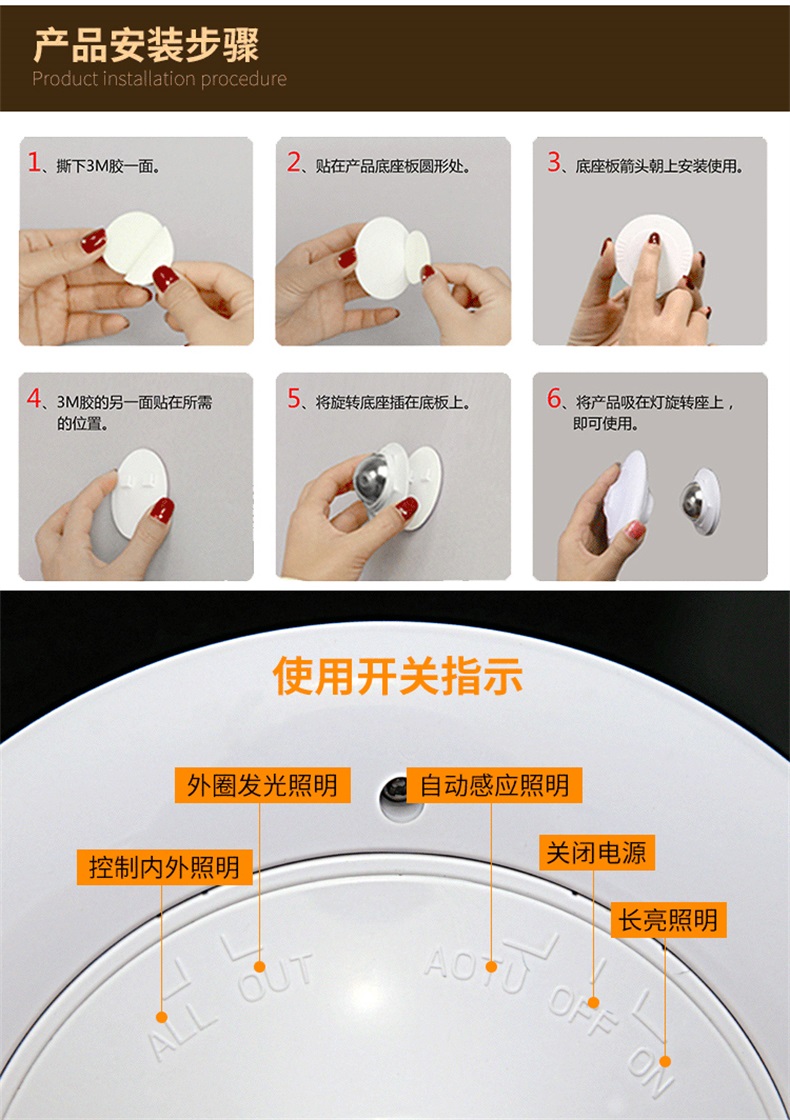 产品安装步骤
Product installation procedure

1、撕下3M胶一面。

2、贴在产品底座板圆形处。

3、底座板箭头朝上安装使用。

4、3M胶的另一面贴在所需的位置。

5、将旋转底座插在底板上。

6、将产品吸在灯旋转座上，即可使用。

使用开关指示

外圈发光照明

自动感应照明

控制内外照明

关闭电源

长亮照明

ALL OUT AOTU OFF ON