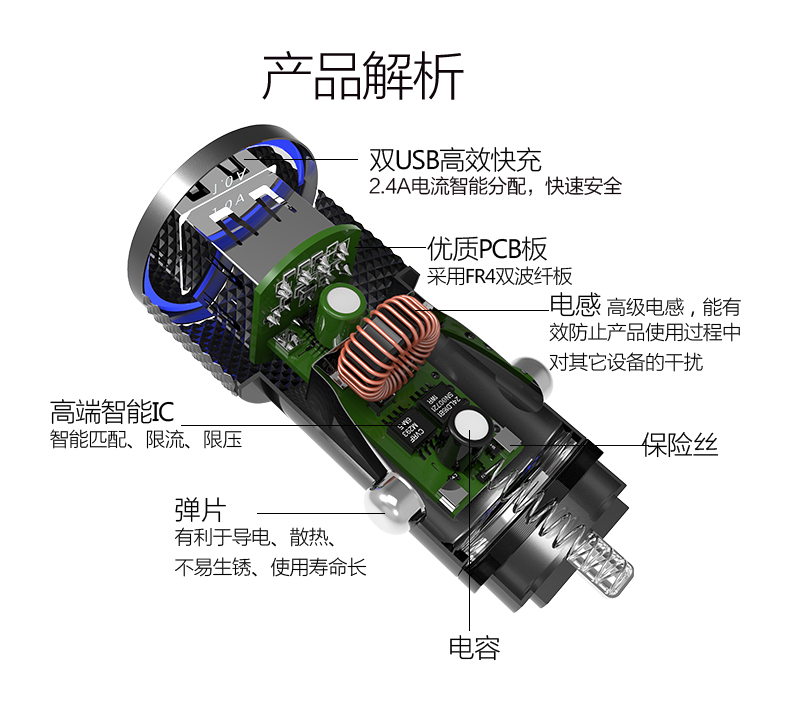 产品解析

双USB高效快充
2.4A电流智能分配，快速安全

优质PCB板
采用FR4双波纤板

电感 高级电感，能有效防止产品使用过程中对其它设备的干扰

高端智能IC
智能匹配、限流、限压

保险丝

弹片
有利于导电、散热、不易生锈、使用寿命长

电容