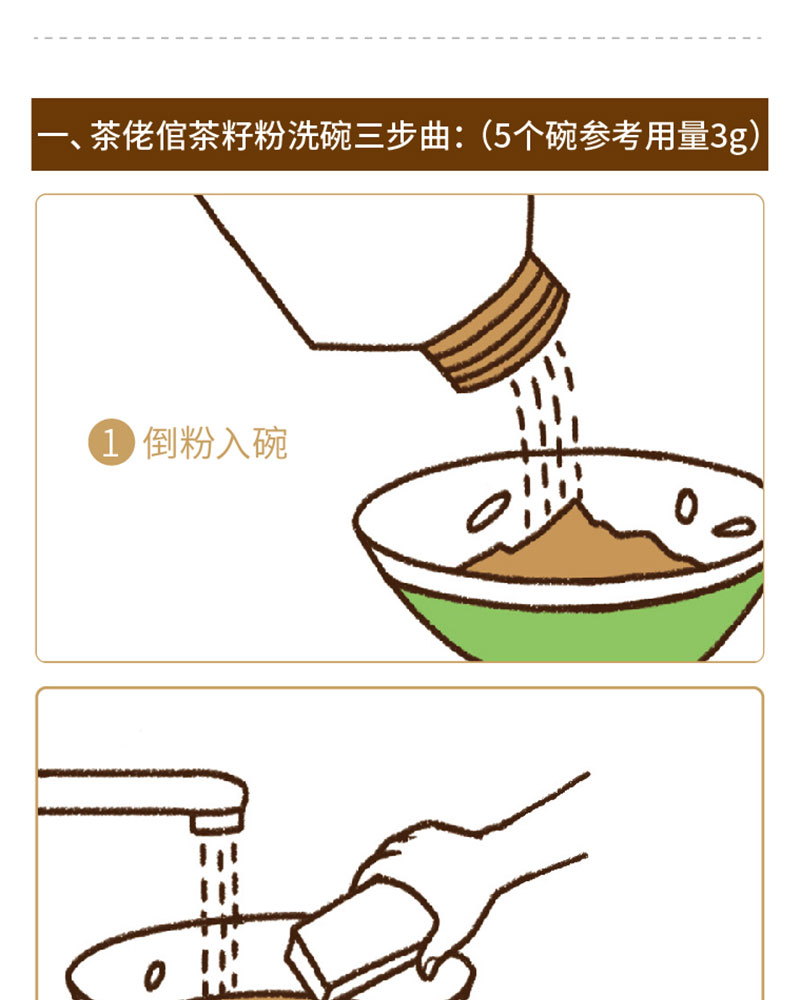 一、茶佬倌茶籽粉洗碗三步曲：（5个碗参考用量3g）

1 倒粉入碗