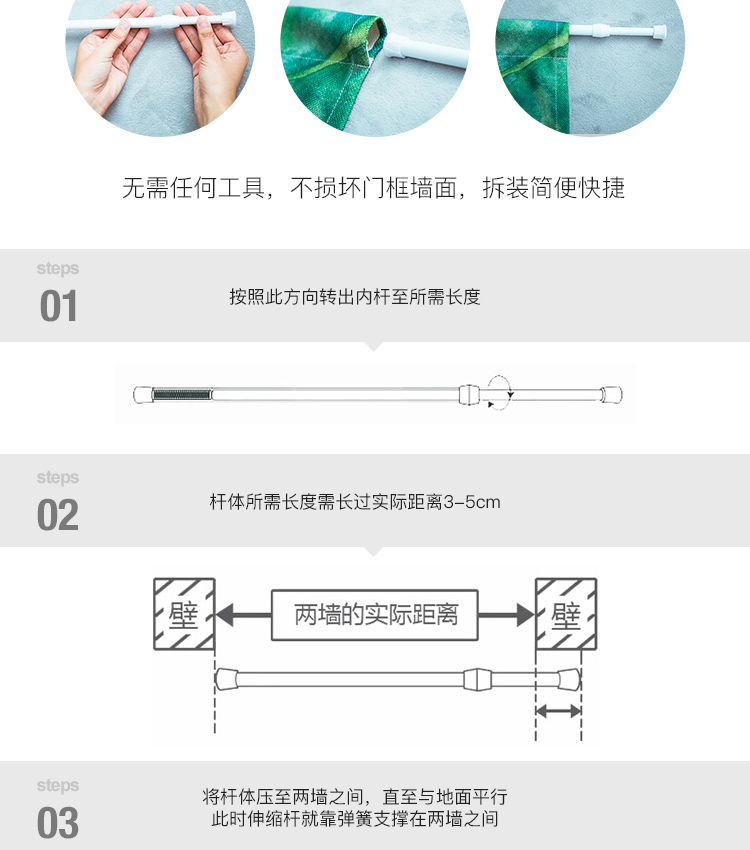 无需任何工具，不损坏门框墙面，拆装简便快捷

steps
01
按照此方向转出内杆至所需长度

steps
02
杆体所需长度需长过实际距离3-5cm

壁
两墙的实际距离
壁

steps
03
将杆体压至两墙之间，直至与地面平行
此时伸缩杆就靠弹簧支撑在两墙之间