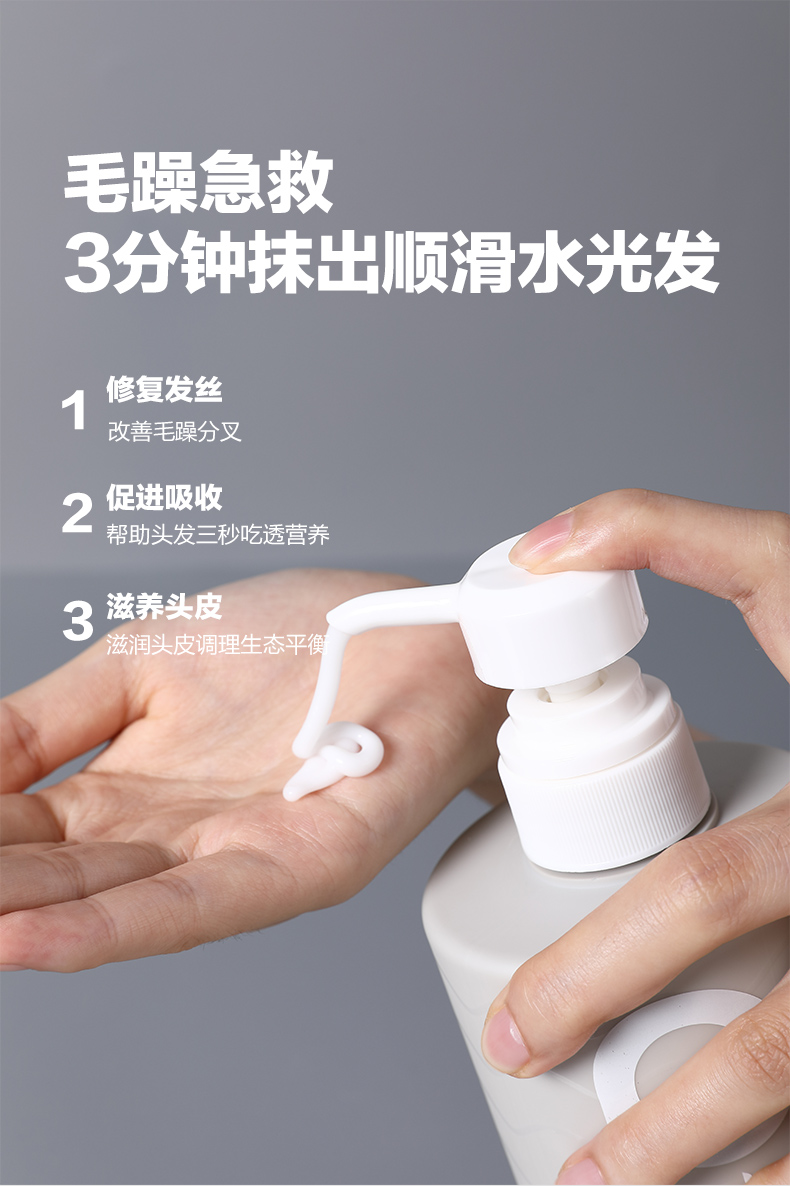 毛躁急救
3分钟抹出顺滑水光发

1 修复发丝
改善毛躁分叉

2 促进吸收
帮助头发三秒吃透营养

3 滋养头皮
滋润头皮调理生态平衡