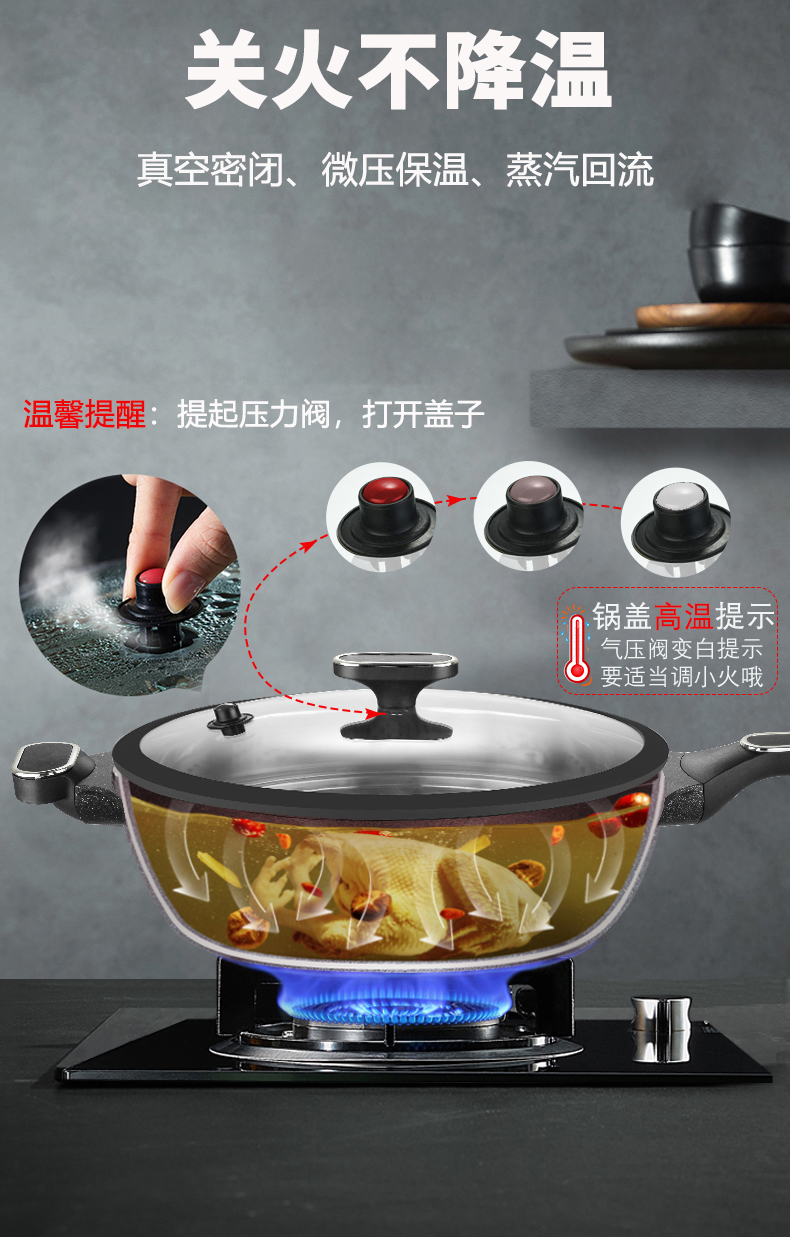 关火不降温

真空密闭、微压保温、蒸汽回流

温馨提醒：提起压力阀，打开盖子

锅盖高温提示
气压阀变白提示
要适当调小火哦