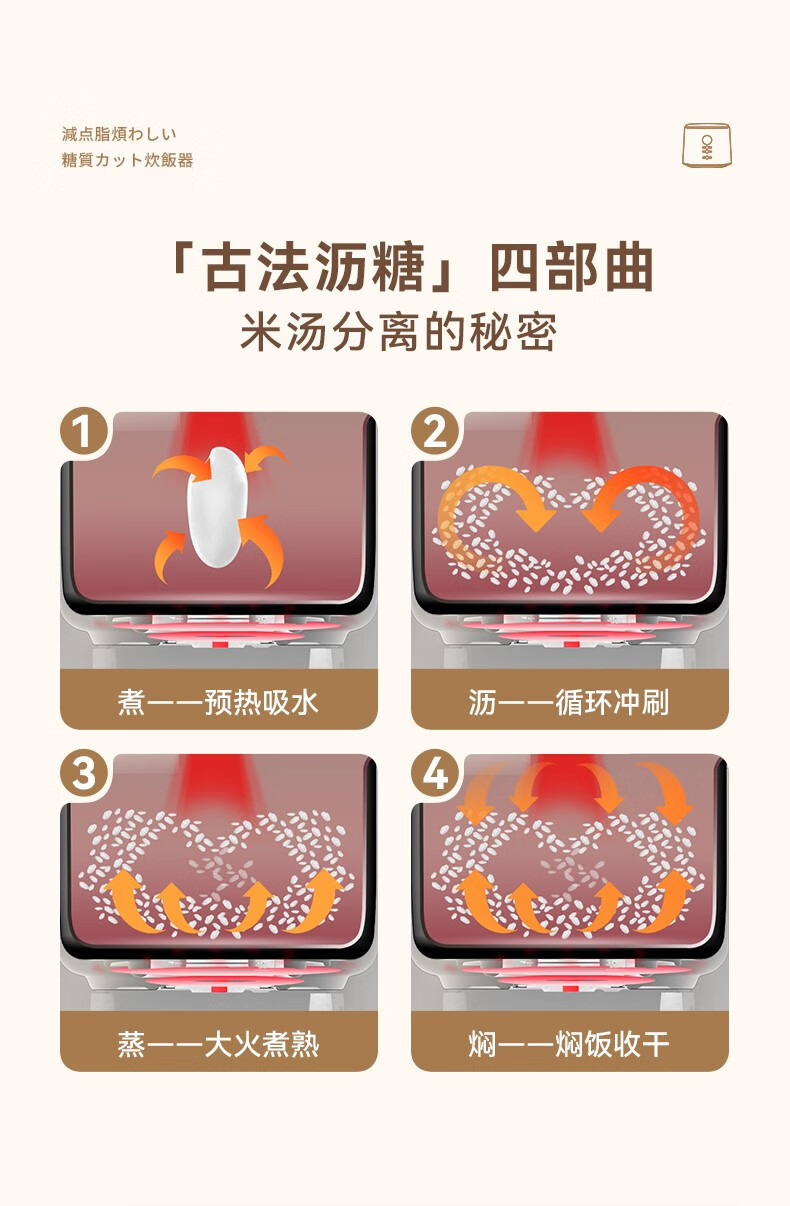 減点脂煩わしい
糖質カット炊飯器

「古法沥糖」四部曲
米汤分离的秘密

1
煮——预热吸水

2
沥——循环冲刷

3
蒸——大火煮熟

4
焖——焖饭收干