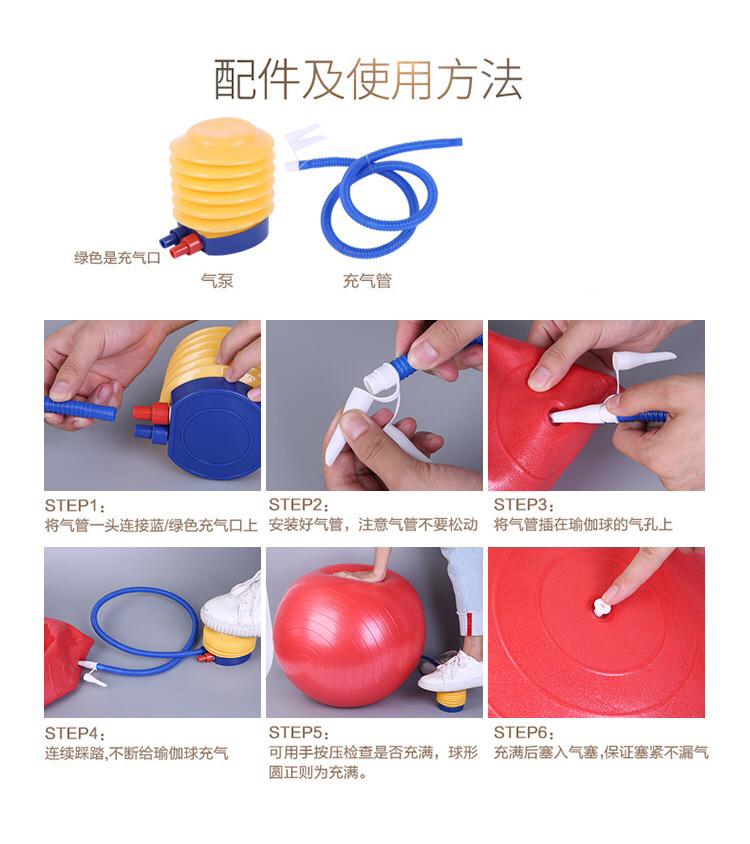 配件及使用方法

绿色是充气口

气泵

充气管

STEP1：
将气管一头连接蓝/绿色充气口上

STEP2：
安装好气管，注意气管不要松动

STEP3：
将气管插在瑜伽球的气孔上

STEP4：
连续踩踏,不断给瑜伽球充气

STEP5：
可用手按压检查是否充满，球形圆正则为充满。

STEP6：
充满后塞入气塞,保证塞紧不漏气