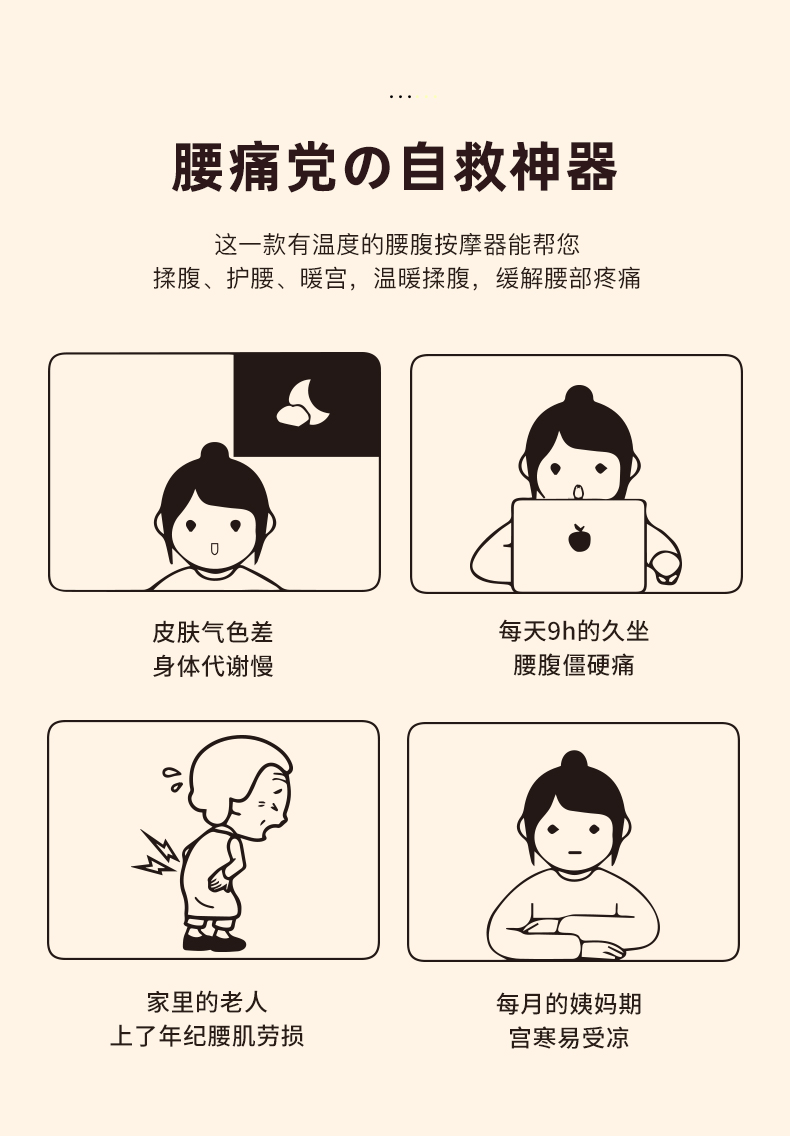 ...

腰痛党の自救神器

这一款有温度的腰腹按摩器能帮您
揉腹、护腰、暖宫，温暖揉腹，缓解腰部疼痛

皮肤气色差
身体代谢慢

每天9h的久坐
腰腹僵硬痛

家里的老人
上了年纪腰肌劳损

每月的姨妈期
宫寒易受凉