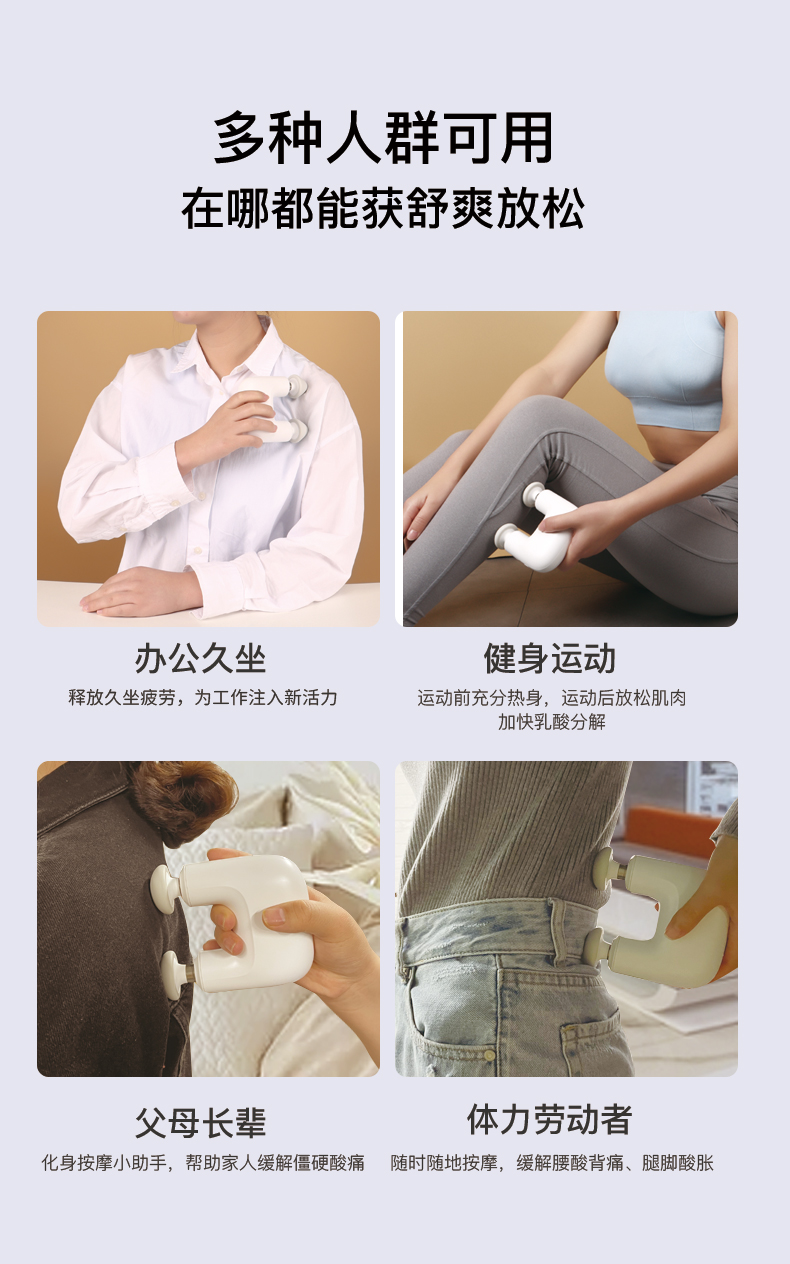 多种人群可用
在哪都能获舒爽放松

办公久坐
释放久坐疲劳，为工作注入新活力

健身运动
运动前充分热身，运动后放松肌肉
加快乳酸分解

父母长辈
化身按摩小助手，帮助家人缓解僵硬酸痛

体力劳动者
随时随地按摩，缓解腰酸背痛、腿脚酸胀