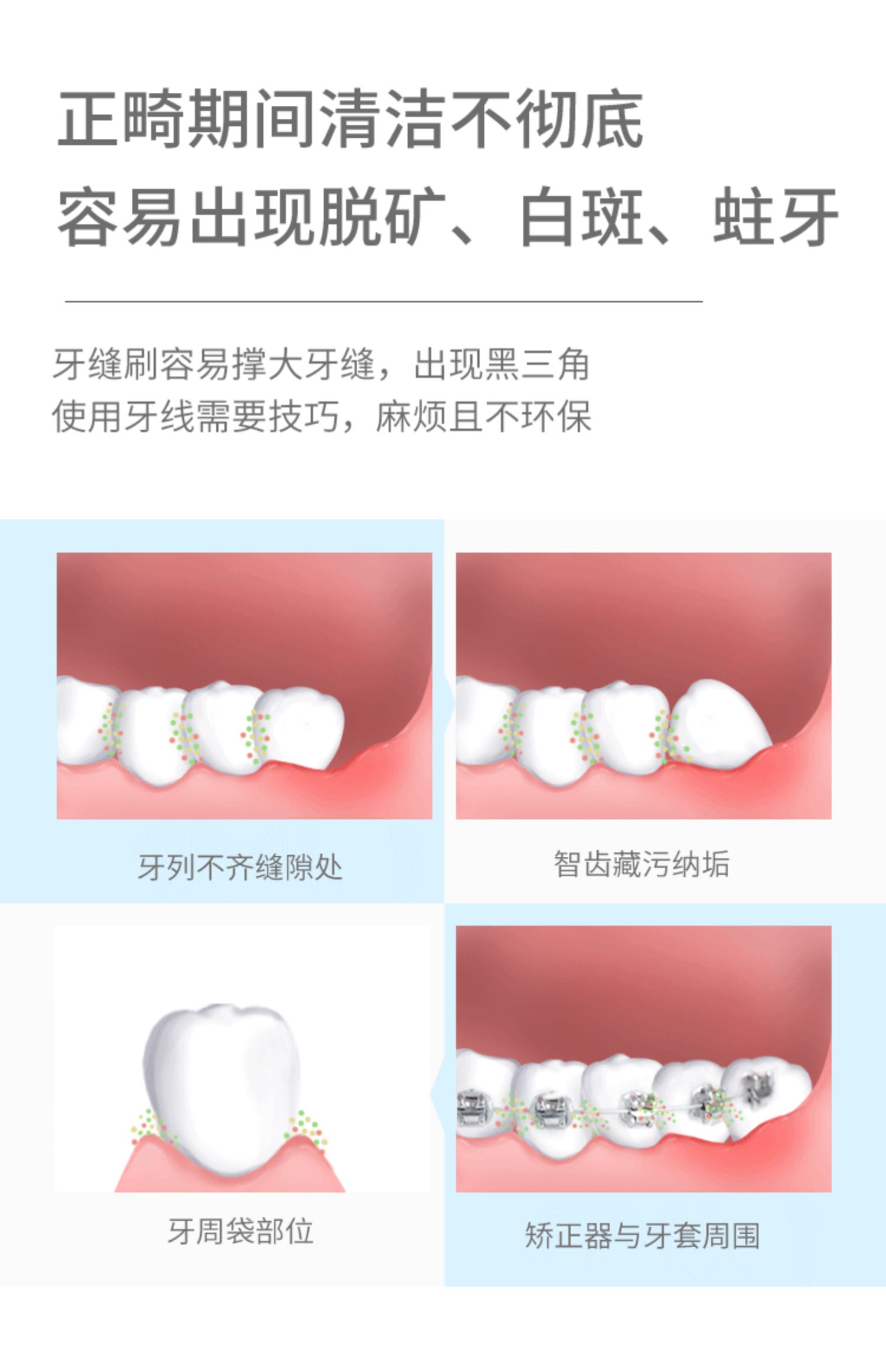 正畸期间清洁不彻底
容易出现脱矿、白斑、蛀牙

牙缝刷容易撑大牙缝，出现黑三角
使用牙线需要技巧，麻烦且不环保

牙列不齐缝隙处

智齿藏污纳垢

牙周袋部位

矫正器与牙套周围