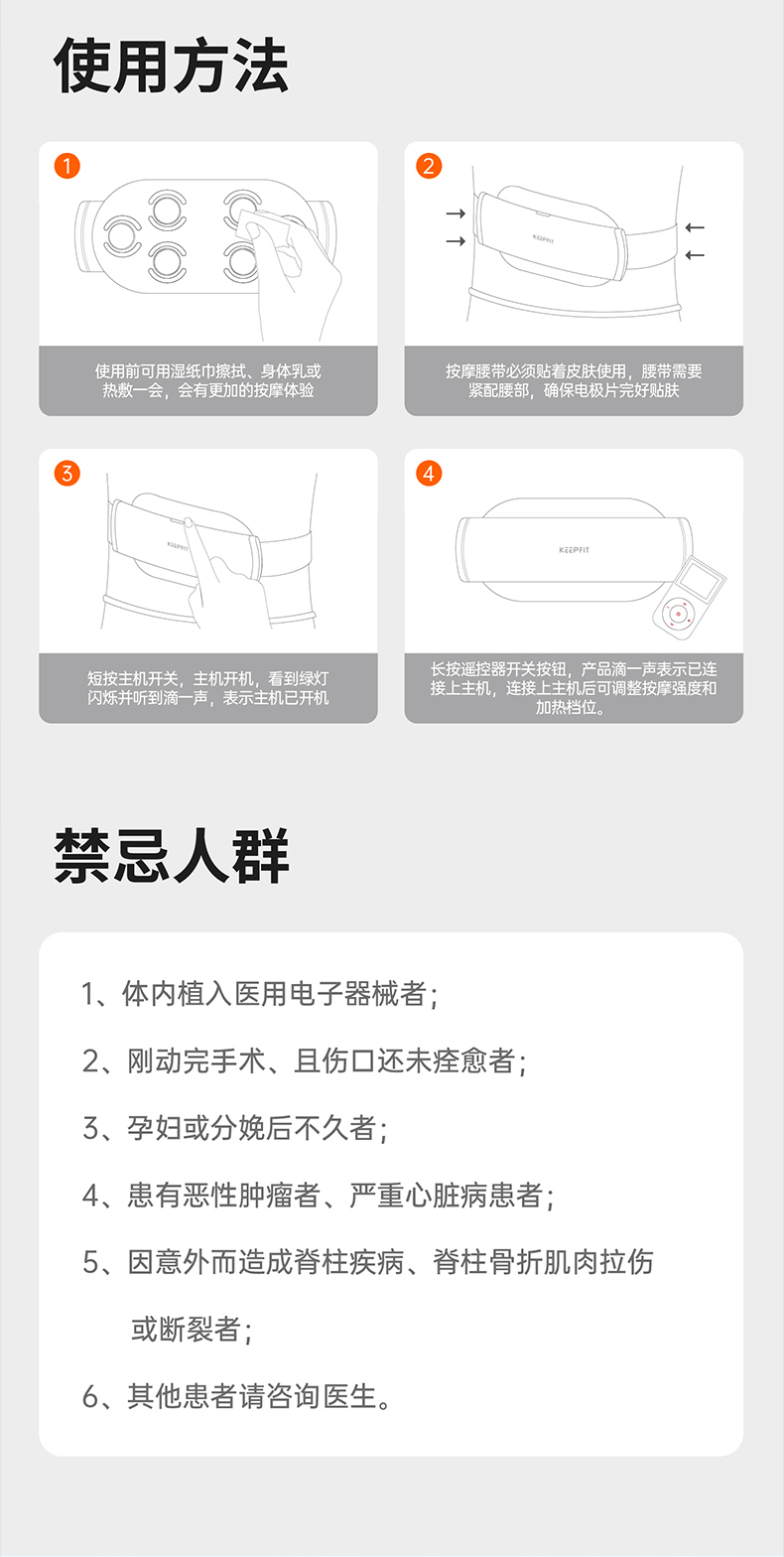 使用方法

1

使用前可用湿纸巾擦拭、身体乳或热敷一会，会有更加的按摩体验

2

KEEPFIT

按摩腰带必须贴着皮肤使用，腰带需要紧配腰部，确保电极片完好贴肤

3

KEEPFIT

短按主机开关，主机开机，看到绿灯闪烁并听到滴一声，表示主机已开机

4

KEEPFIT

长按遥控器开关按钮，产品滴一声表示已连接上主机，连接上主机后可调整按摩强度和加热档位。

禁忌人群

1、体内植入医用电子器械者；

2、刚动完手术、且伤口还未痊愈者；

3、孕妇或分娩后不久者；

4、患有恶性肿瘤者、严重心脏病患者；

5、因意外而造成脊柱疾病、脊柱骨折肌肉拉伤或断裂者；

6、其他患者请咨询医生。