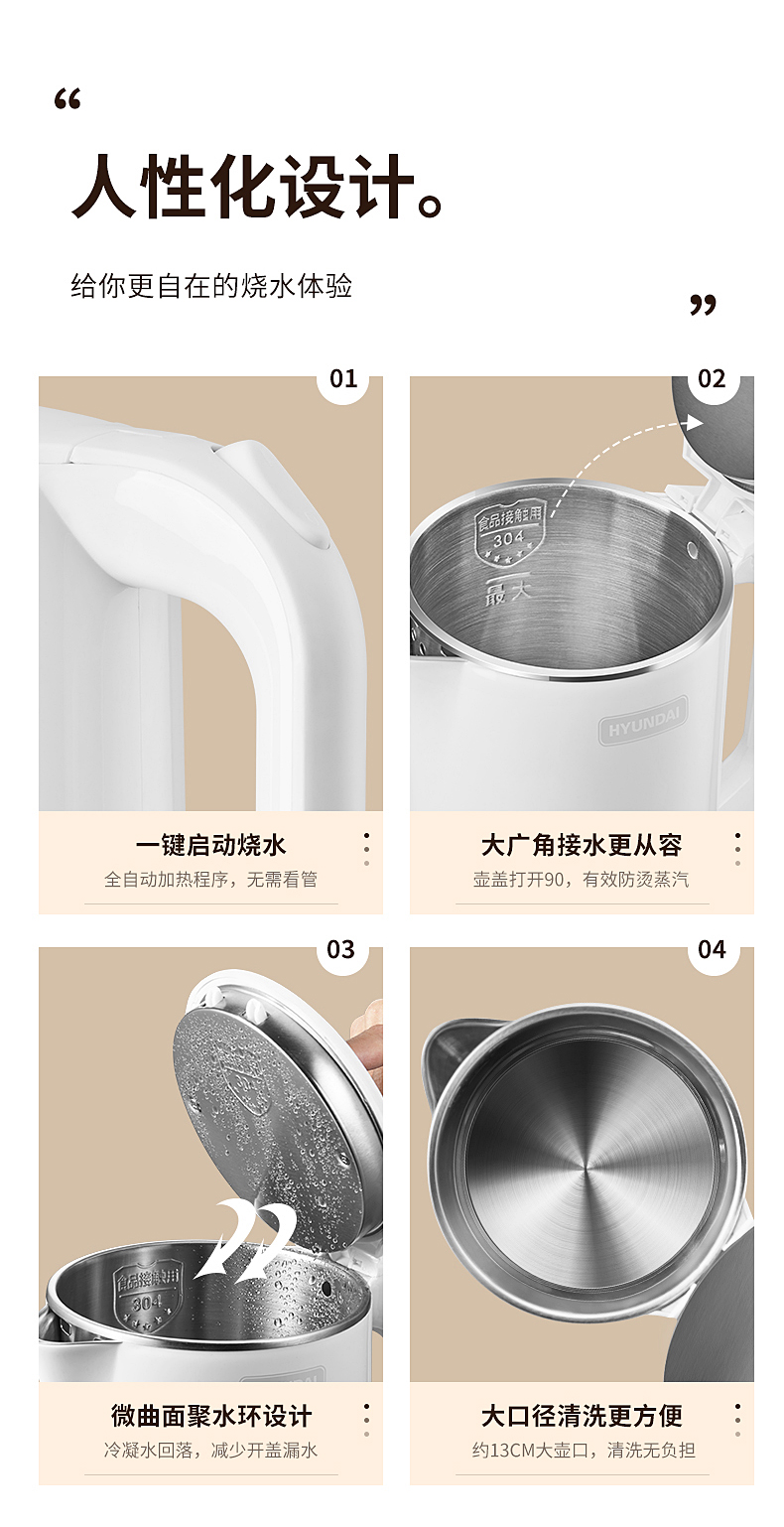 “

人性化设计。

给你更自在的烧水体验

”

01

一键启动烧水

全自动加热程序，无需看管

02

食品接触用
304
最大

HYUNDAI

大广角接水更从容

壶盖打开90，有效防烫蒸汽

03

食品接触用
304

微曲面聚水环设计

冷凝水回落，减少开盖漏水

04

大口径清洗更方便

约13CM大壶口，清洗无负担