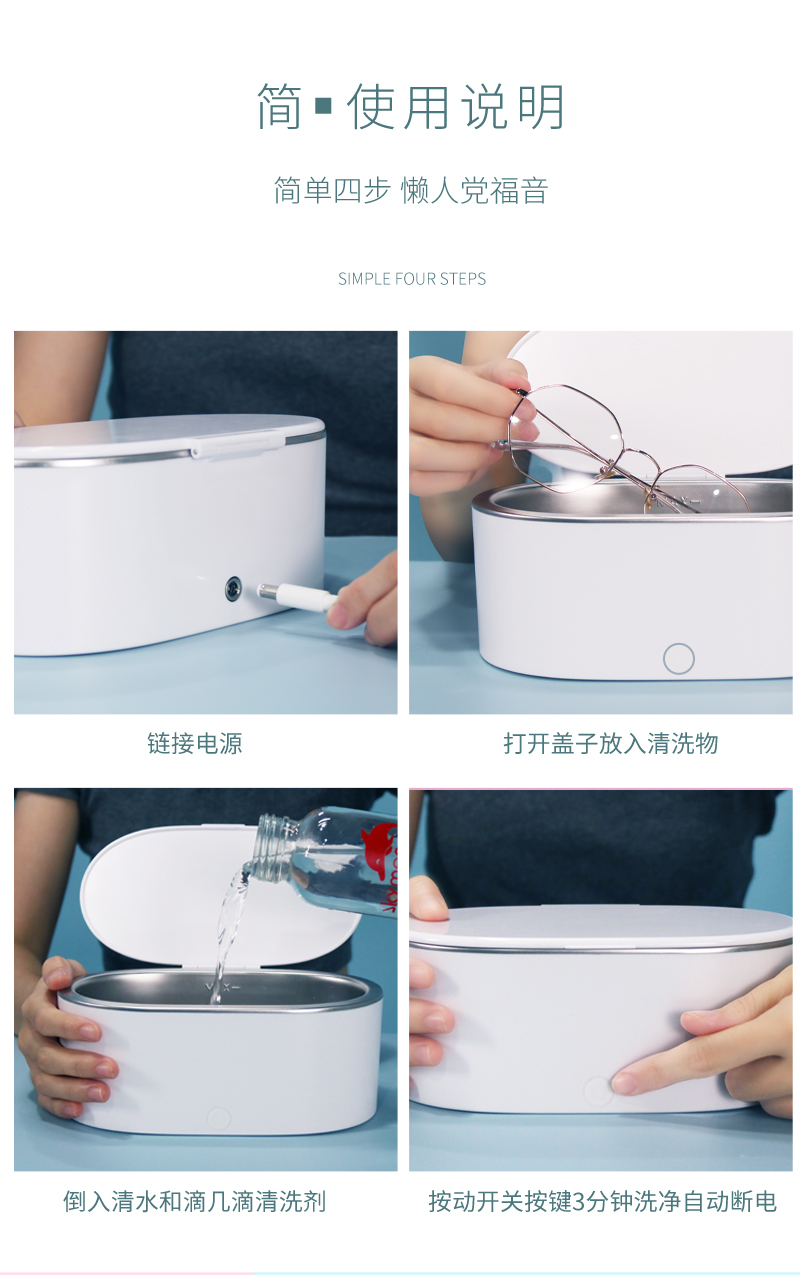 简▪使用说明

简单四步 懒人党福音

SIMPLE FOUR STEPS

链接电源

打开盖子放入清洗物

倒入清水和滴几滴清洗剂

按动开关按键3分钟洗净自动断电