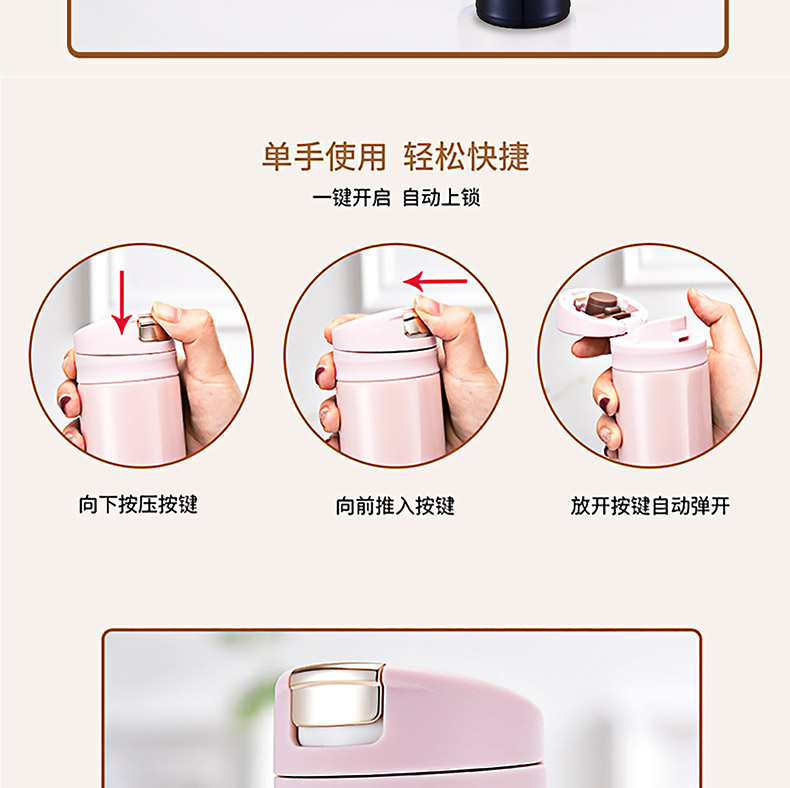 单手使用 轻松快捷

一键开启 自动上锁

向下按压按键

向前推入按键

放开按键自动弹开